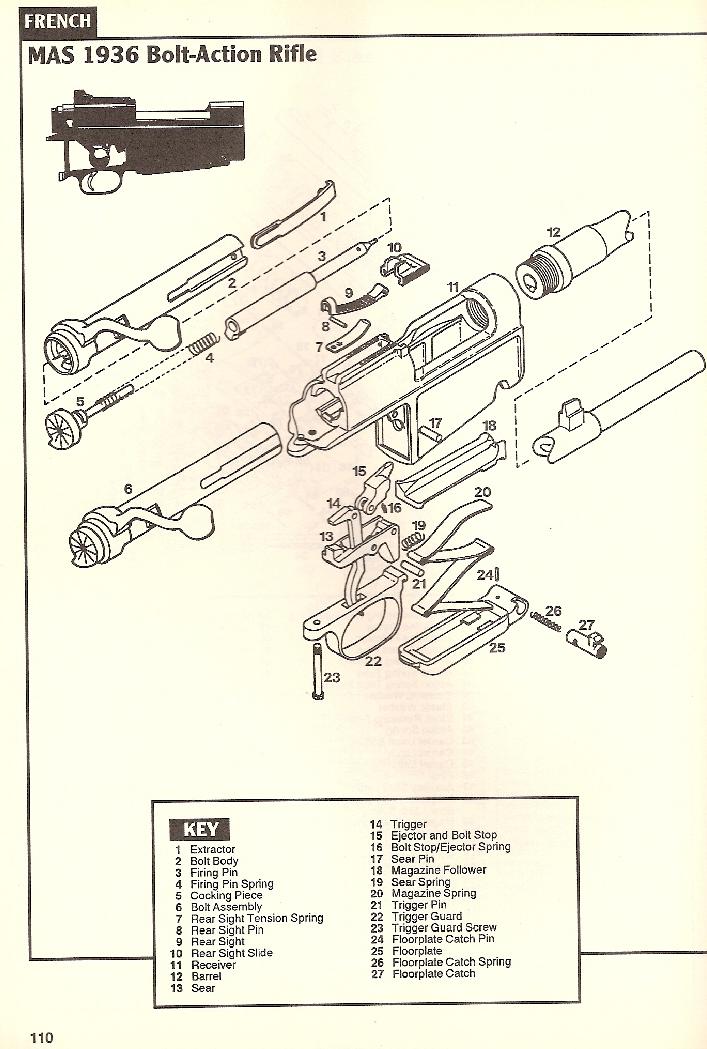 FRENCH

MAS 1936 Bolt-Action Rifle

1
2
3
4
5
6
7
8
9
10
11
12
13
14
15
16
17
18
19
20
21
22
23
24
25
26
27

KEY
1 Extractor
2 Bolt Body
3 Firing Pin
4 Firing Pin Spring
5 Cocking Piece
6 Bolt Assembly
7 Rear Sight Tension Spring
8 Rear Sight Pin
9 Rear Sight
10 Rear Sight Slide
11 Receiver
12 Barrel
13 Sear
14 Trigger
15 Ejector and Bolt Stop
16 Bolt Stop/Ejector Spring
17 Sear Pin
18 Magazine Follower
19 Sear Spring
20 Magazine Spring
21 Trigger Pin
22 Trigger Guard
23 Trigger Guard Screw
24 Floorplate Catch Pin
25 Floorplate
26 Floorplate Catch Spring
27 Floorplate Catch

110